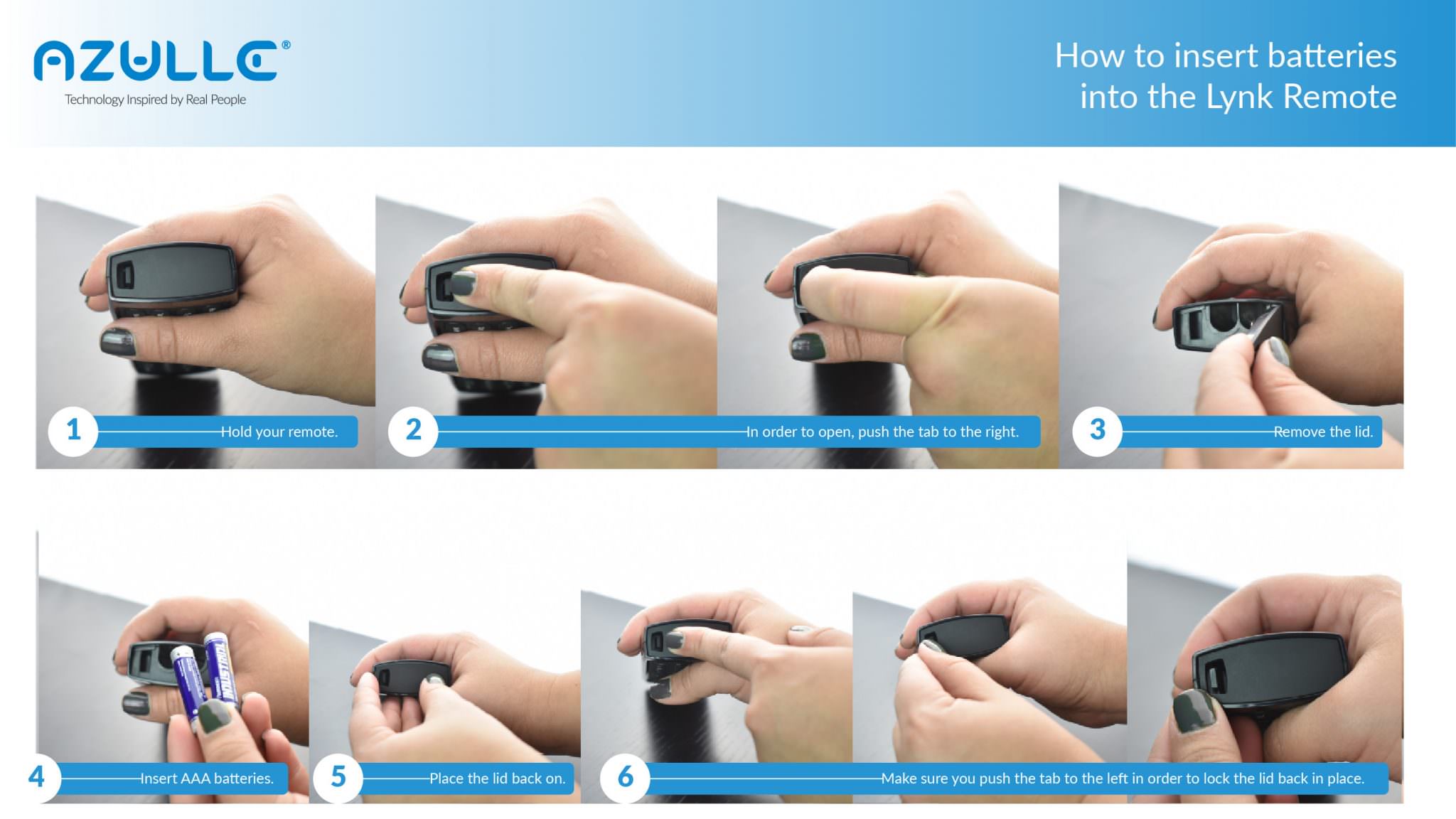 AZULLE®
Technology Inspired by Real People

How to insert batteries into the Lynk Remote

1 Hold your remote.

2 In order to open, push the tab to the right.

3 Remove the lid.

4 Insert AAA batteries.

5 Place the lid back on.

6 Make sure you push the tab to the left in order to lock the lid back in place.